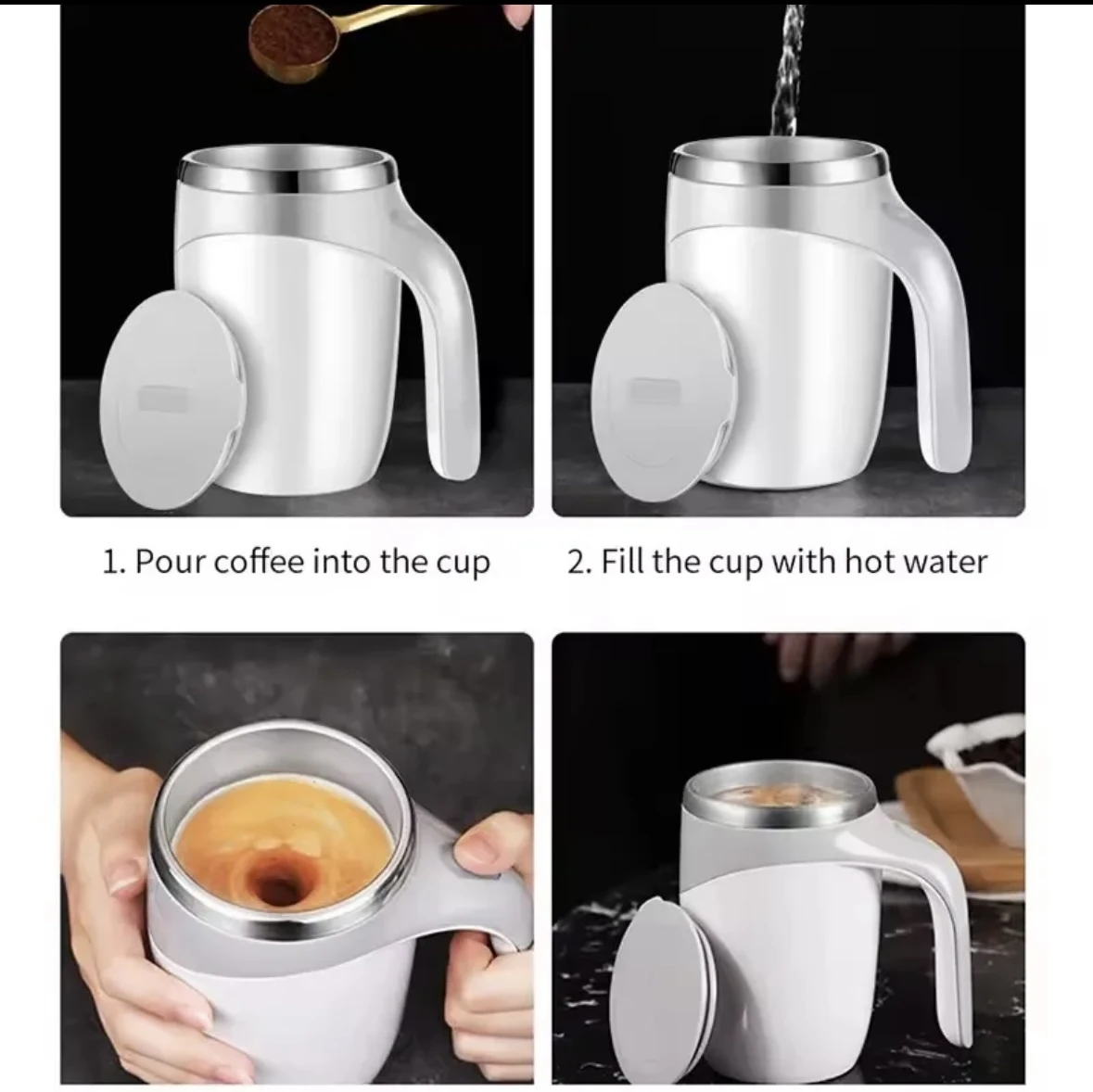 1. Pour coffee into the cup

2. Fill the cup with hot water